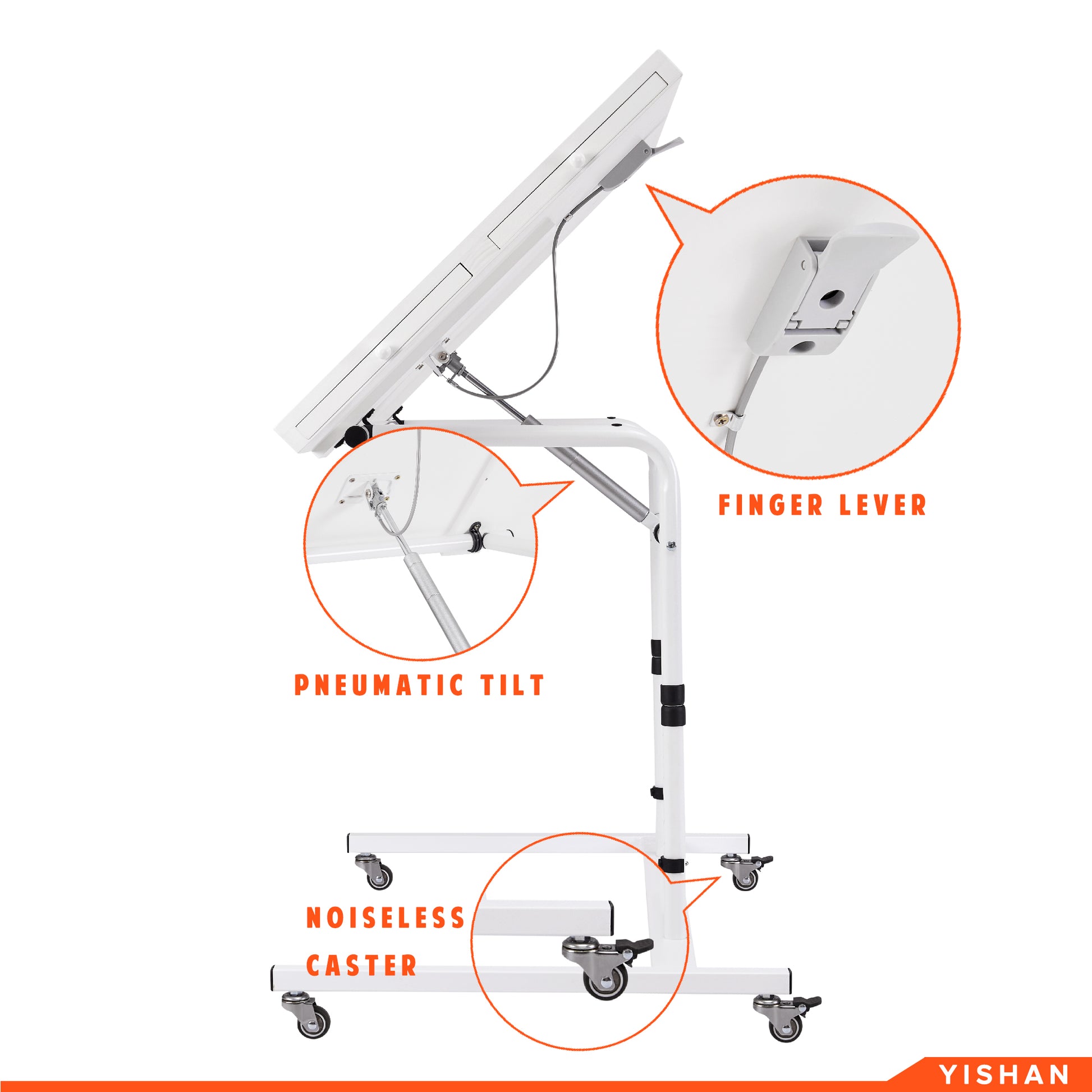 FINGER LEVER

PNEUMATIC TILT

NOISELESS CASTER

YISHAN