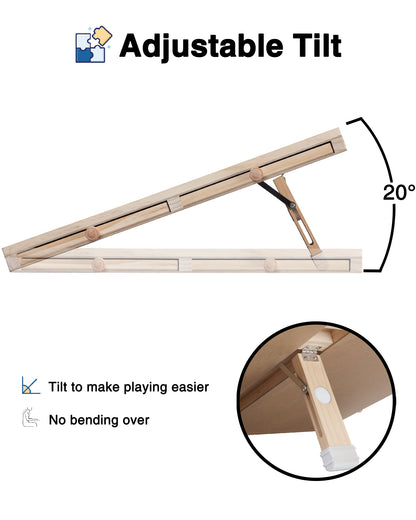 Adjustable Tilt

20°

Tilt to make playing easier

No bending over